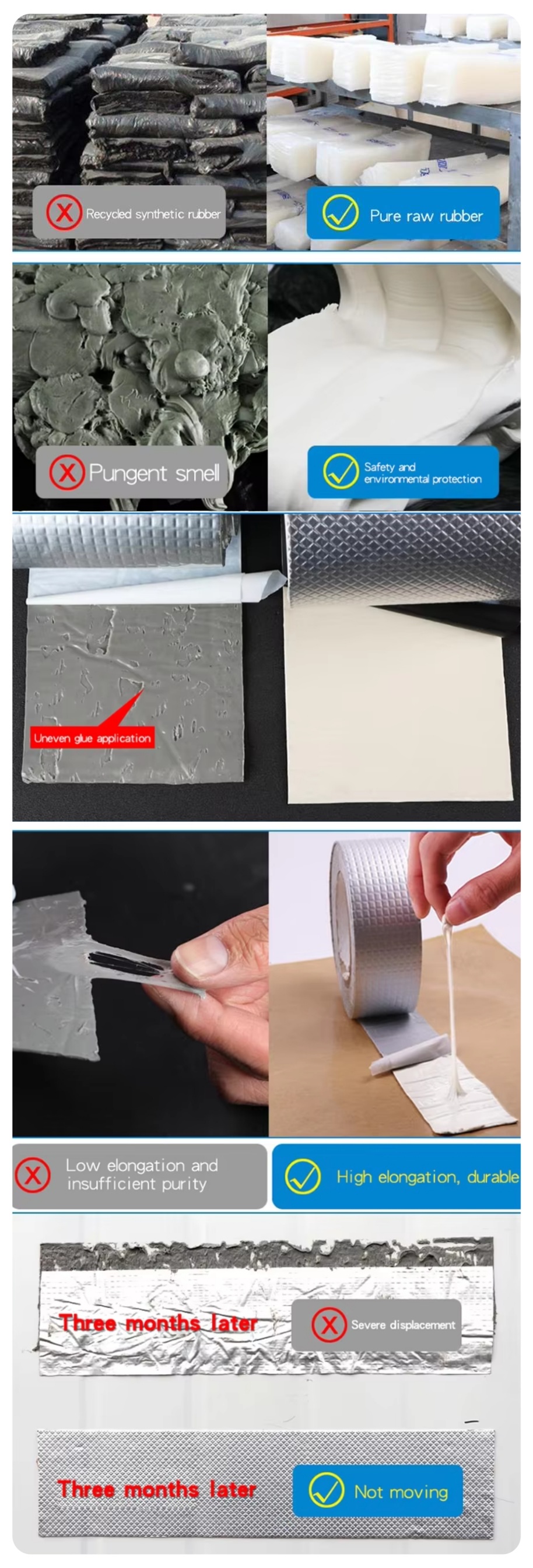 Recycled synthetic rubber

Pure raw rubber

Pungent smell

Safety and environmental protection

Uneven glue application

Low elongation and insufficient purity

High elongation, durable

Three months later

Severe displacement

Three months later

Not moving