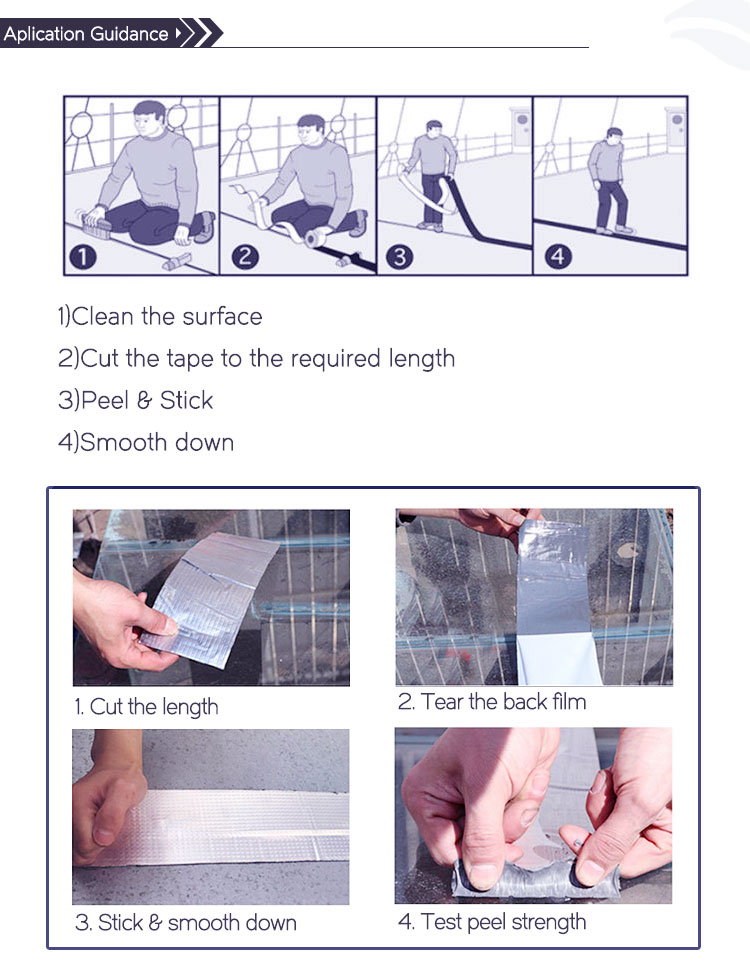 Aplication Guidance

1 2 3 4

1)Clean the surface
2)Cut the tape to the required length
3)Peel & Stick
4)Smooth down

1. Cut the length

2. Tear the back film

3. Stick & smooth down

4. Test peel strength