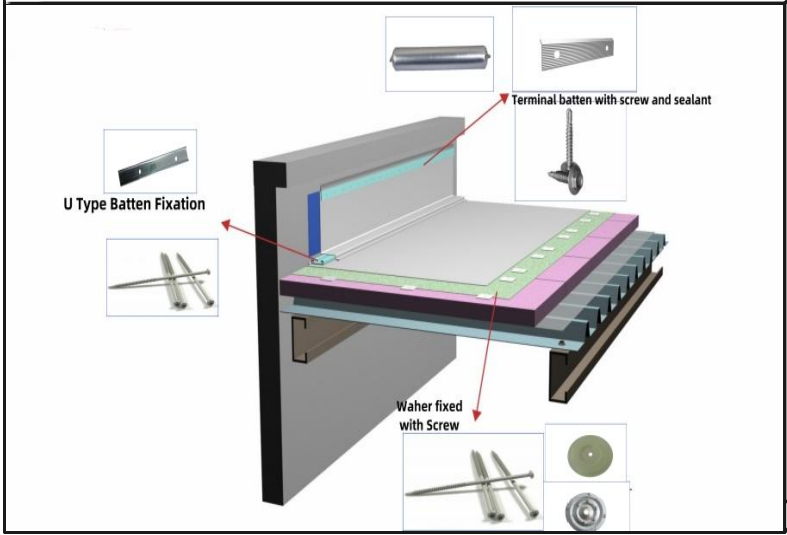 Terminal batten with screw and sealant

U Type Batten Fixation

Waher fixed with Screw