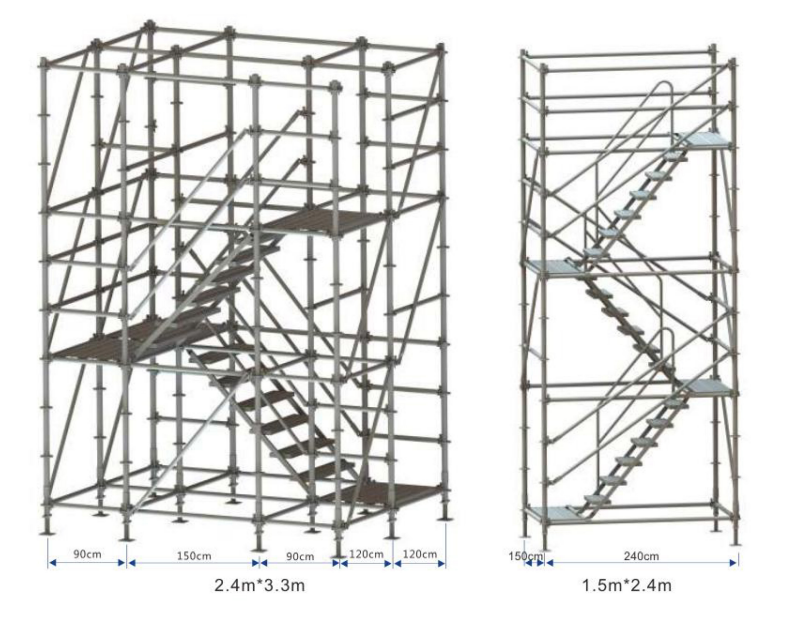 90cm 150cm 90cm 120cm 120cm

2.4m*3.3m

150cm 240cm

1.5m*2.4m