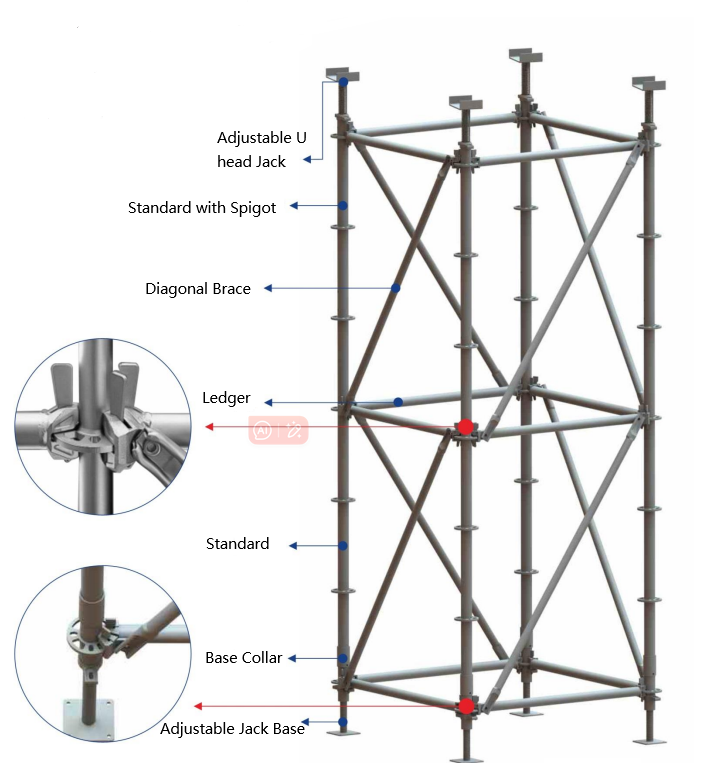 Adjustable U head Jack

Standard with Spigot

Diagonal Brace

Ledger

AI

Standard

Base Collar

Adjustable Jack Base